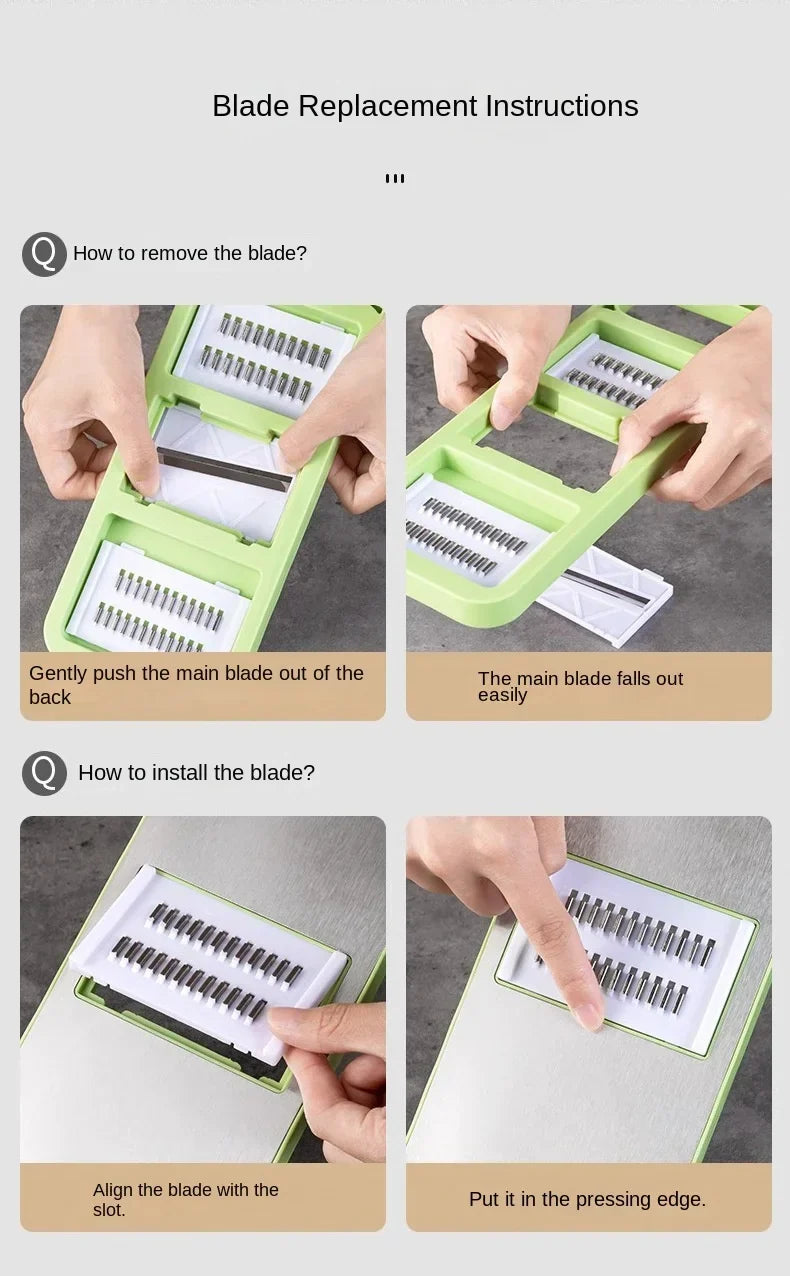 Blade Replacement Instructions

Q How to remove the blade?

Gently push the main blade out of the back

The main blade falls out easily

Q How to install the blade?

Align the blade with the slot.

Put it in the pressing edge.